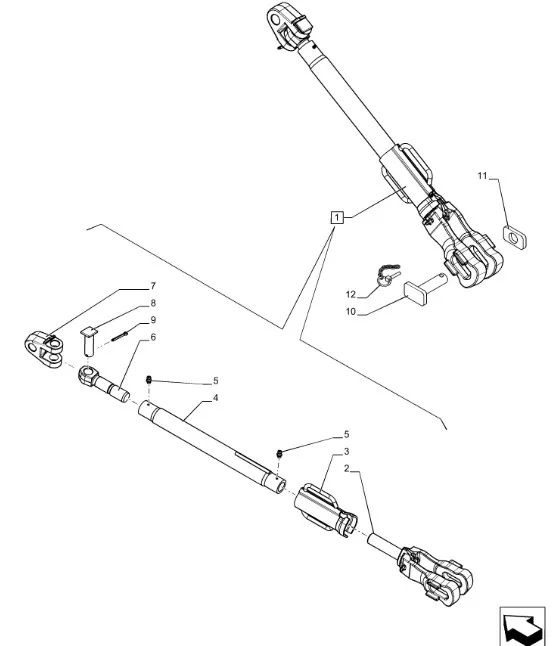 11
1
12
10
7
8
9
6
5
4
5
3
2